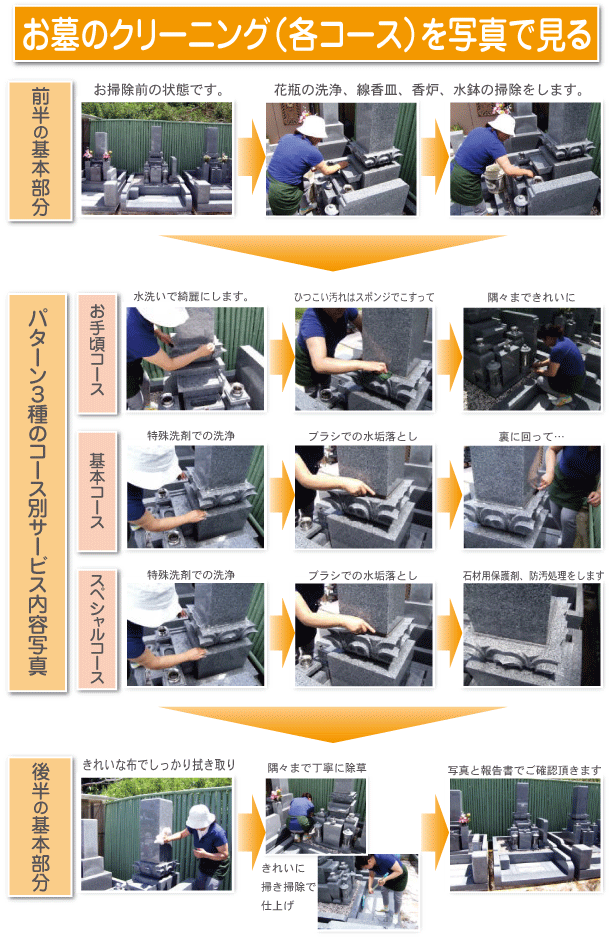 お墓のクリーニング（各コース）を写真で見る

前半の基本部分

お掃除前の状態です。

花瓶の洗浄、線香皿、香炉、水鉢の掃除をします。

パターン3種のコース別サービス内容写真

お手頃コース

水洗いで綺麗にします。

ひつこい汚れはスポンジでこすって

隅々まできれいに

基本コース

特殊洗剤での洗浄

ブラシでの水垢落とし

裏に回って…

スペシャルコース

特殊洗剤での洗浄

ブラシでの水垢落とし

石材用保護剤、防汚処理をします

後半の基本部分

きれいな布でしっかり拭き取り

隅々まで丁寧に除草

きれいに掃き掃除で仕上げ

写真と報告書でご確認頂きます