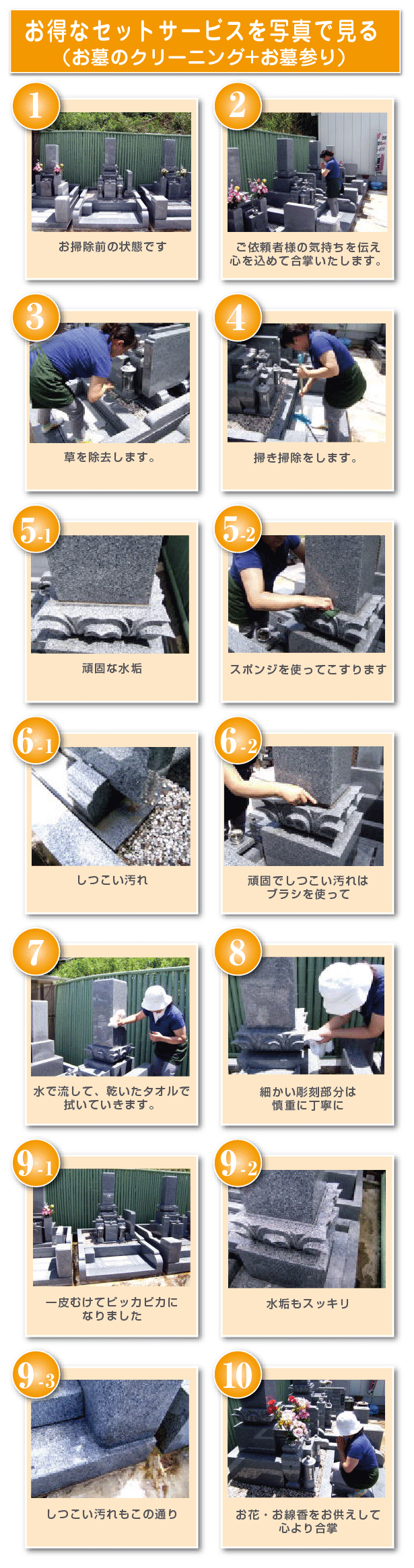 お得なセットサービスを写真で見る
（お墓のクリーニング+お墓参り）

1
お掃除前の状態です

2
ご依頼者様の気持ちを伝え心を込めて合掌いたします。

3
草を除去します。

4
掃き掃除をします。

5-1
頑固な水垢

5-2
スポンジを使ってこすります

6-1
しつこい汚れ

6-2
頑固でしつこい汚れはブラシを使って

7
水で流して、乾いたタオルで拭いていきます。

8
細かい彫刻部分は慎重に丁寧に

9-1
一皮むけてピッカピカになりました

9-2
水垢もスッキリ

9-3
しつこい汚れもこの通り

10
お花・お線香をお供えして心より合掌